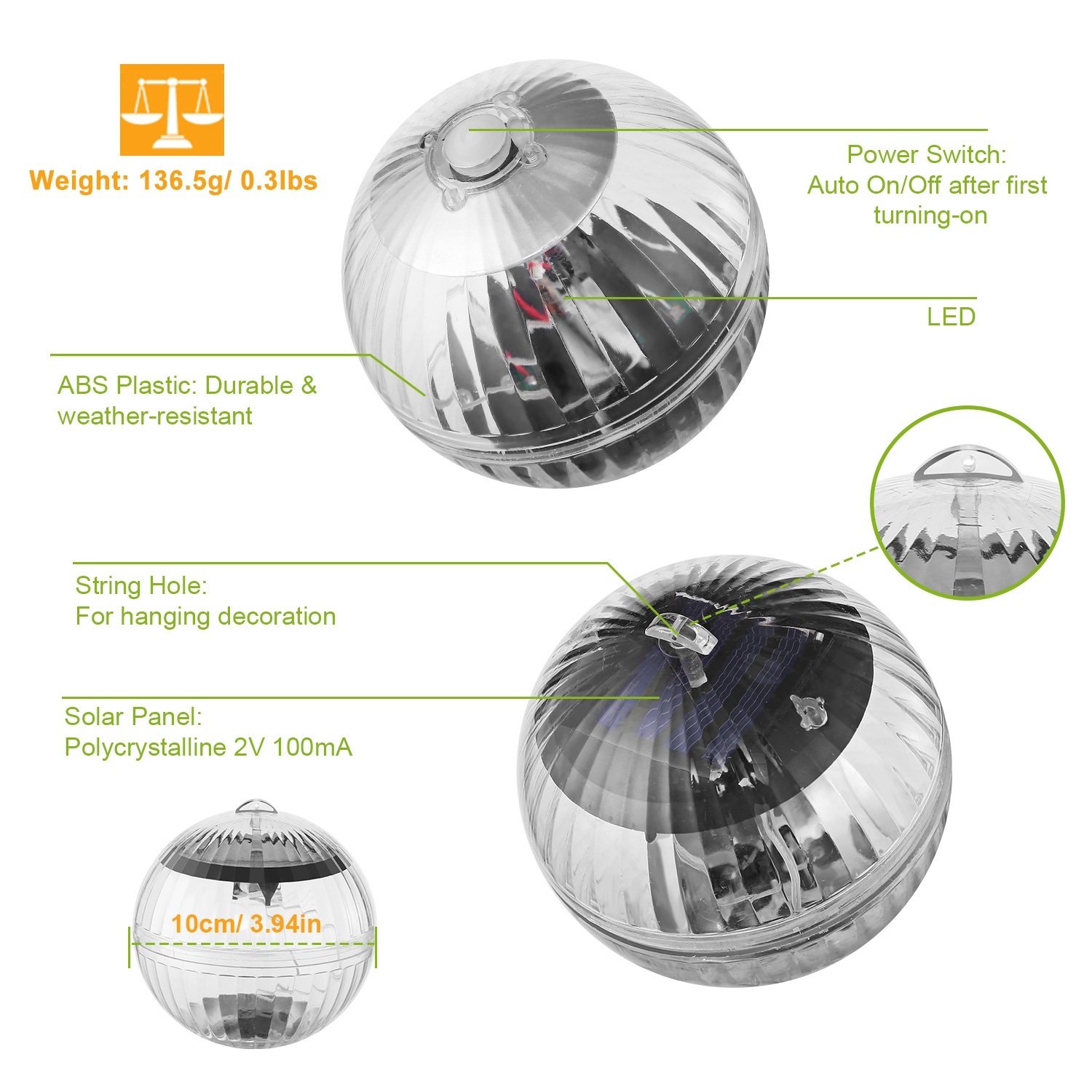 Weight: 136.5g/ 0.3lbs

Power Switch:
Auto On/Off after first turning-on

LED

ABS Plastic: Durable & weather-resistant

String Hole:
For hanging decoration

Solar Panel:
Polycrystalline 2V 100mA

10cm/ 3.94in