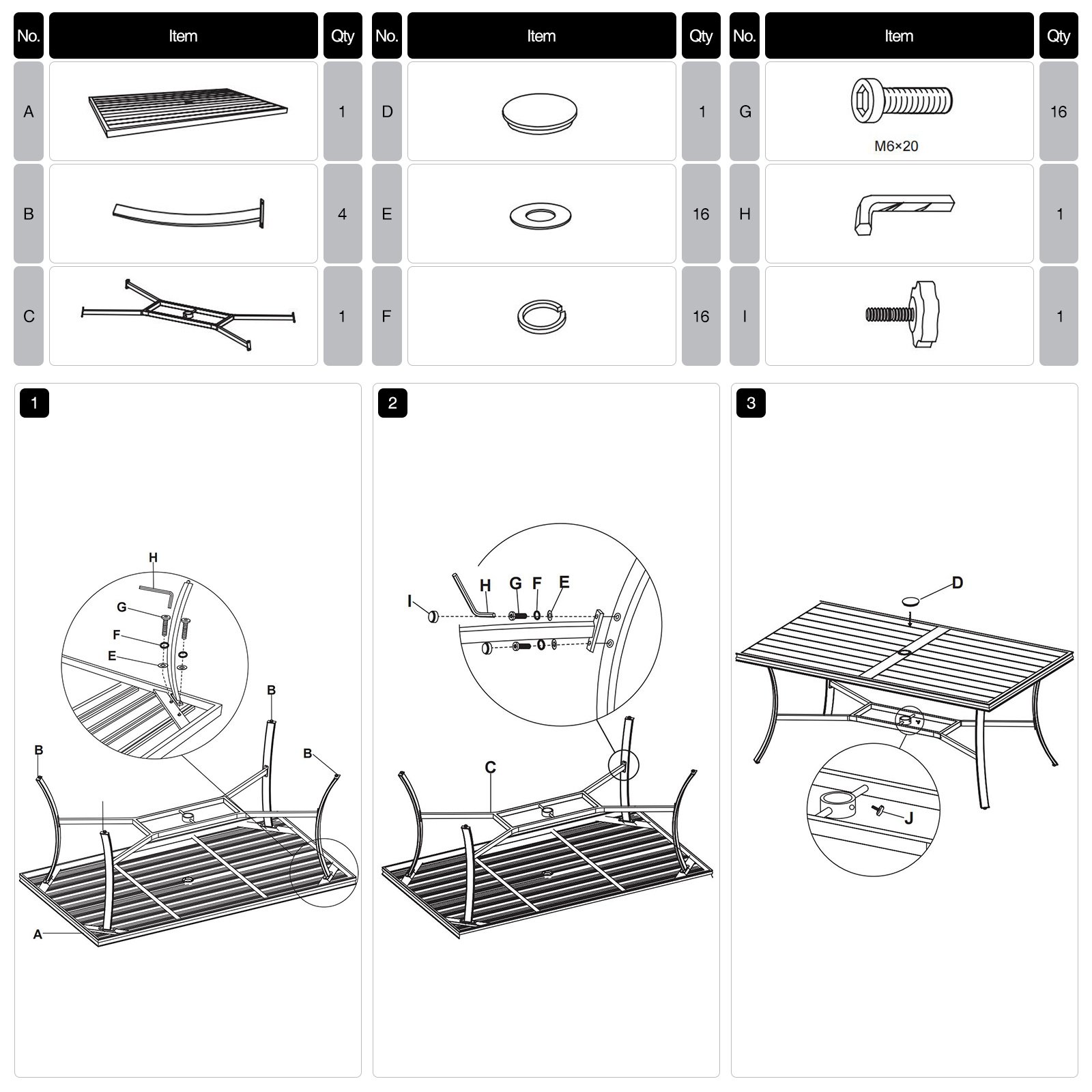 | No. | Item | Qty |
|---|---|---|
| A | | 1 |
| B | | 4 |
| C | | 1 |

| No. | Item | Qty |
|---|---|---|
| D | | 1 |
| E | | 16 |
| F | | 16 |

| No. | Item | Qty |
|---|---|---|
| G | M6×20 | 16 |
| H | | 1 |
| I | | 1 |

1

H
G
F
E
B
B
B
A

2

I
H
G
F
E
C

3

D
J