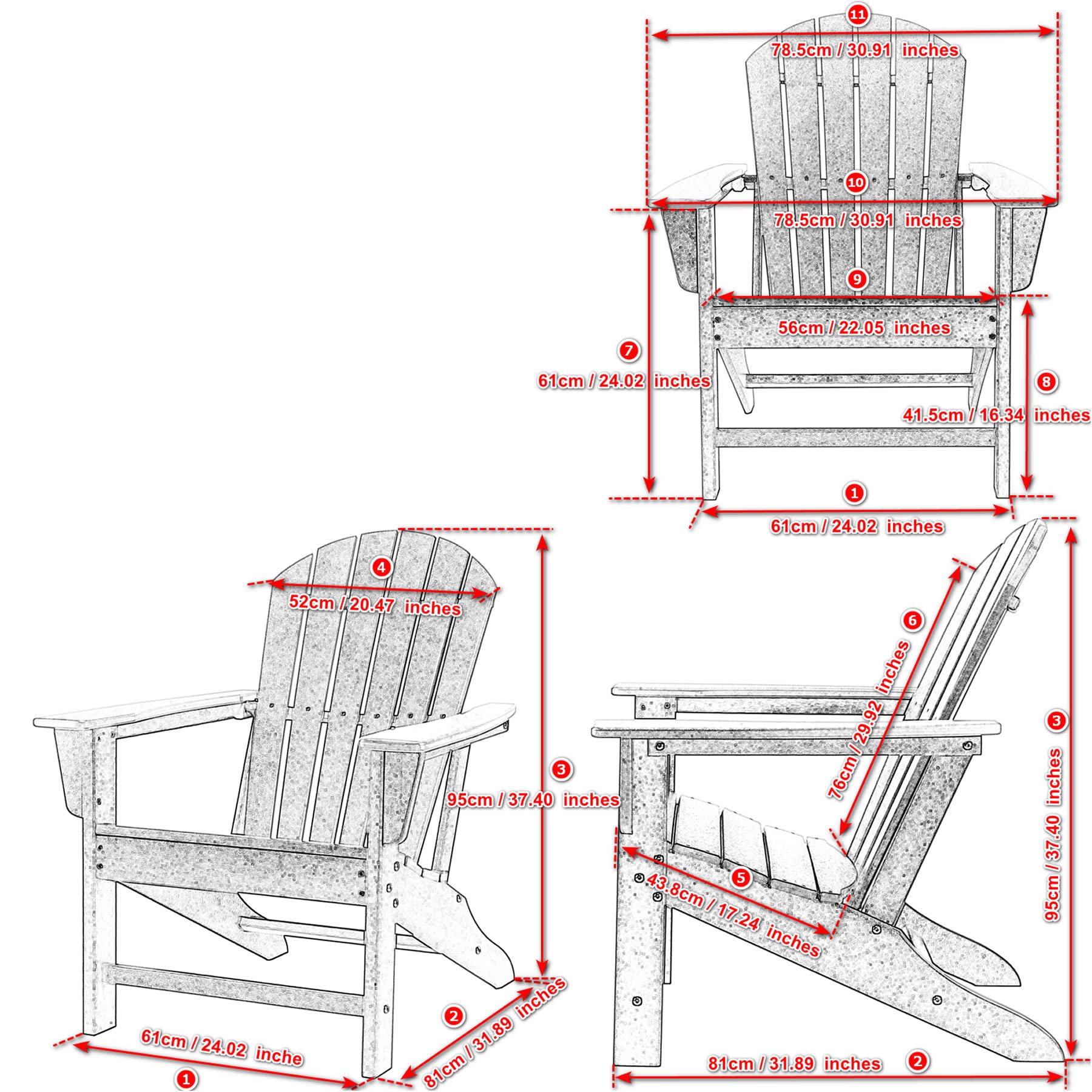 11
78.5cm / 30.91 inches

10
78.5cm / 30.91 inches

9
56cm / 22.05 inches

7
61cm / 24.02 inches

8
41.5cm / 16.34 inches

1
61cm / 24.02 inches

4
52cm / 20.47 inches

3
95cm / 37.40 inches

2
81cm / 31.89 inches

61cm / 24.02 inche
1

6
76cm / 29.92 inches

3
95cm / 37.40 inches

5
43.8cm / 17.24 inches

81cm / 31.89 inches
2